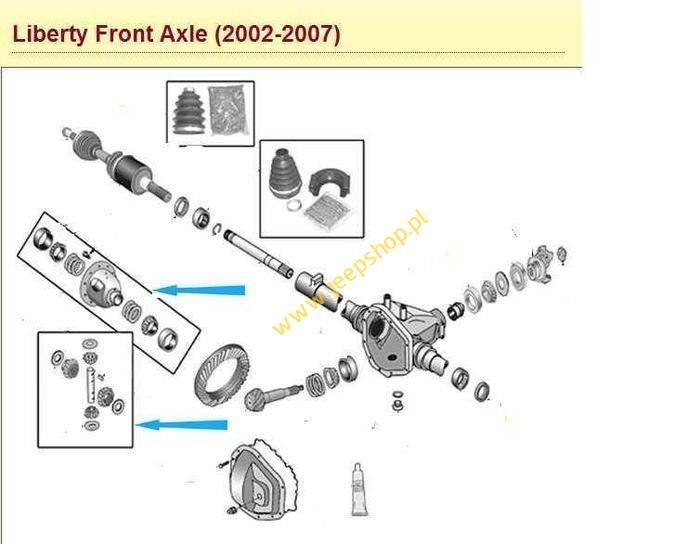 Liberty Front Axle (2002-2007)

www.jeepshop.pl